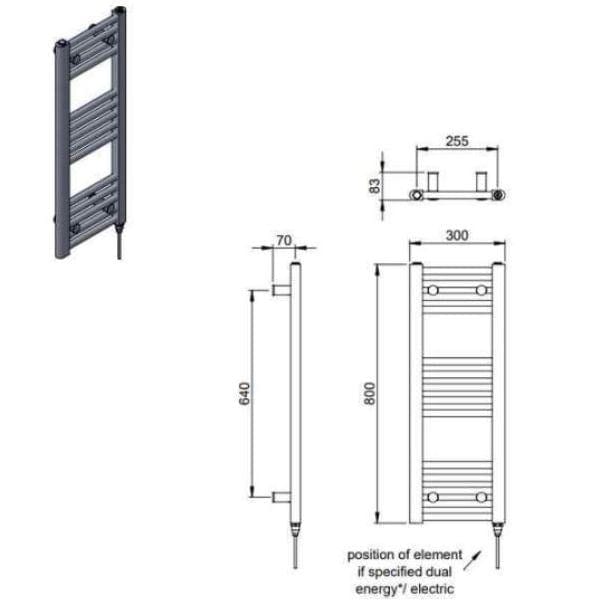 255

83

70

300

640

800

position of element if specified dual energy*/ electric