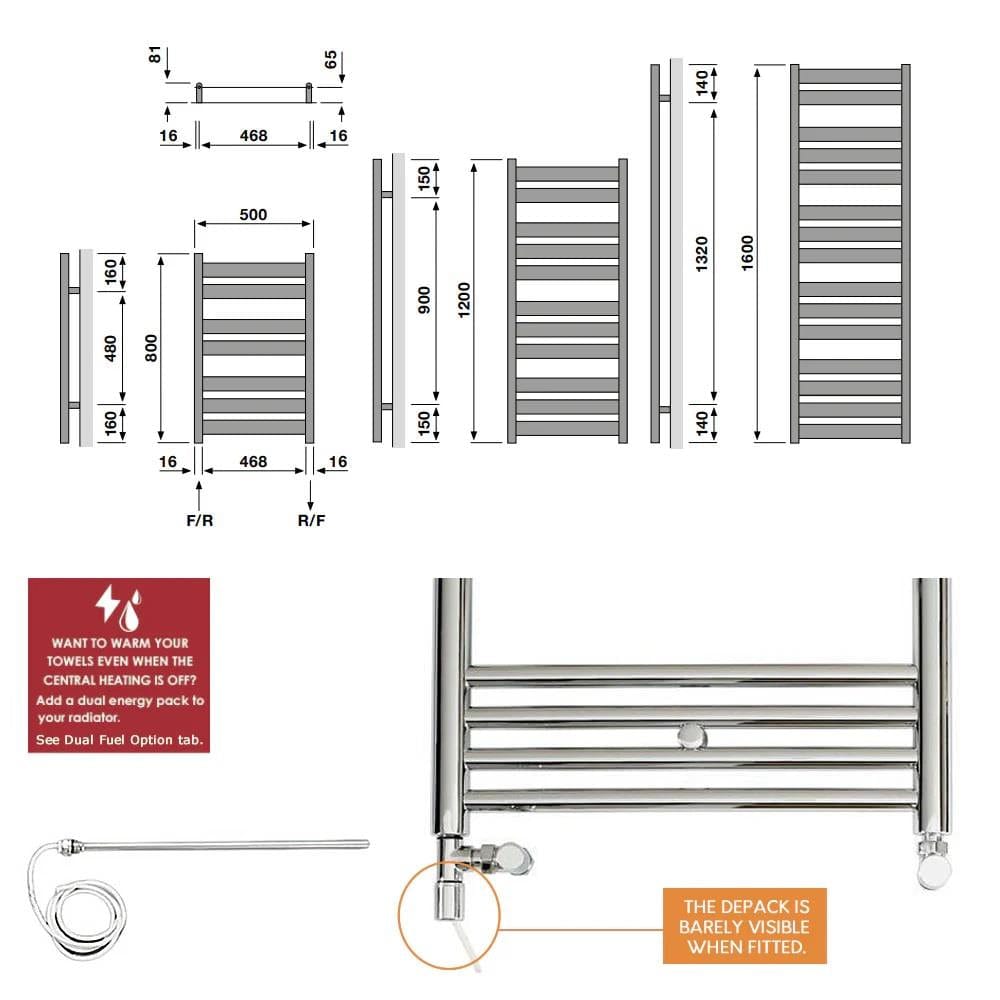 81
65
16
468
16

500
160
480
160
800
16
468
16
F/R
R/F

150
900
150
1200

140
1320
140
1600

WANT TO WARM YOUR TOWELS EVEN WHEN THE CENTRAL HEATING IS OFF?
Add a dual energy pack to your radiator.
See Dual Fuel Option tab.

THE DEPACK IS BARELY VISIBLE WHEN FITTED.